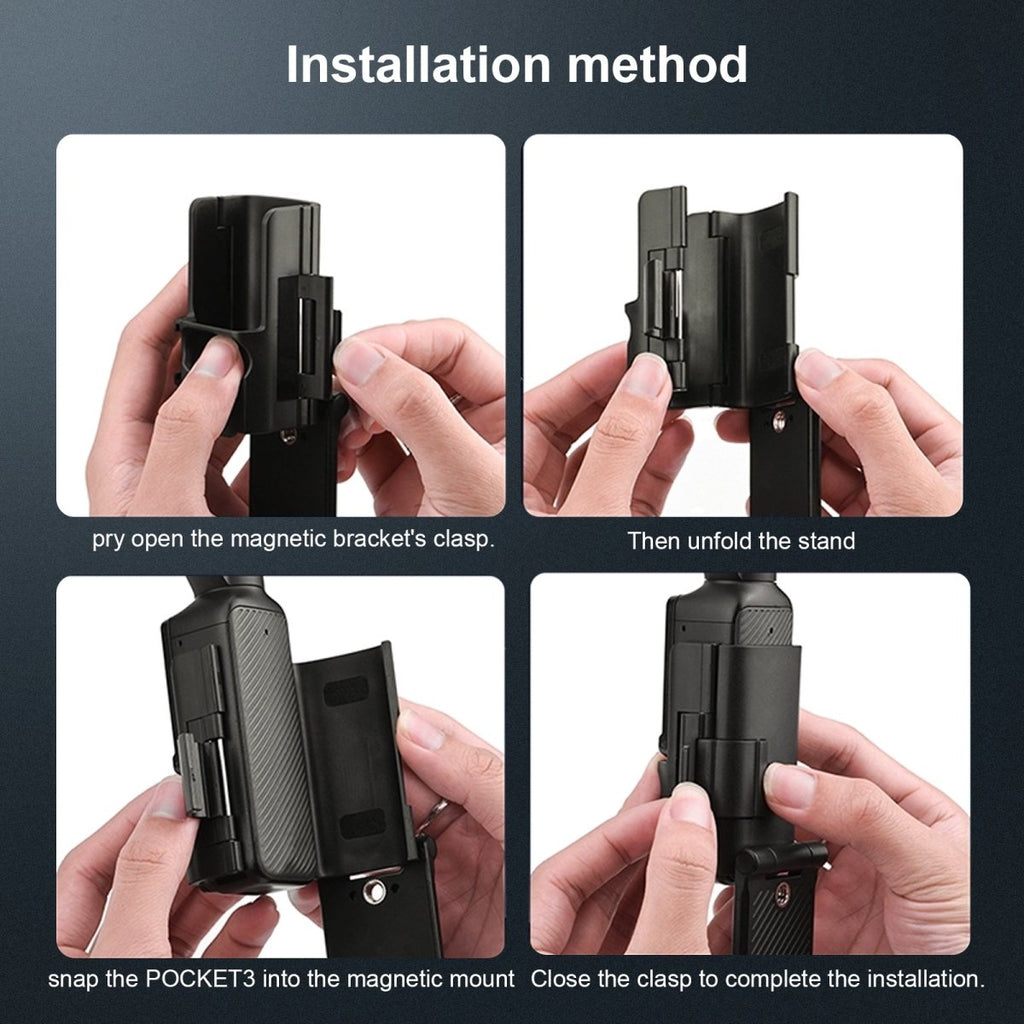 Installation method

pry open the magnetic bracket's clasp.

Then unfold the stand

snap the POCKET3 into the magnetic mount

Close the clasp to complete the installation.