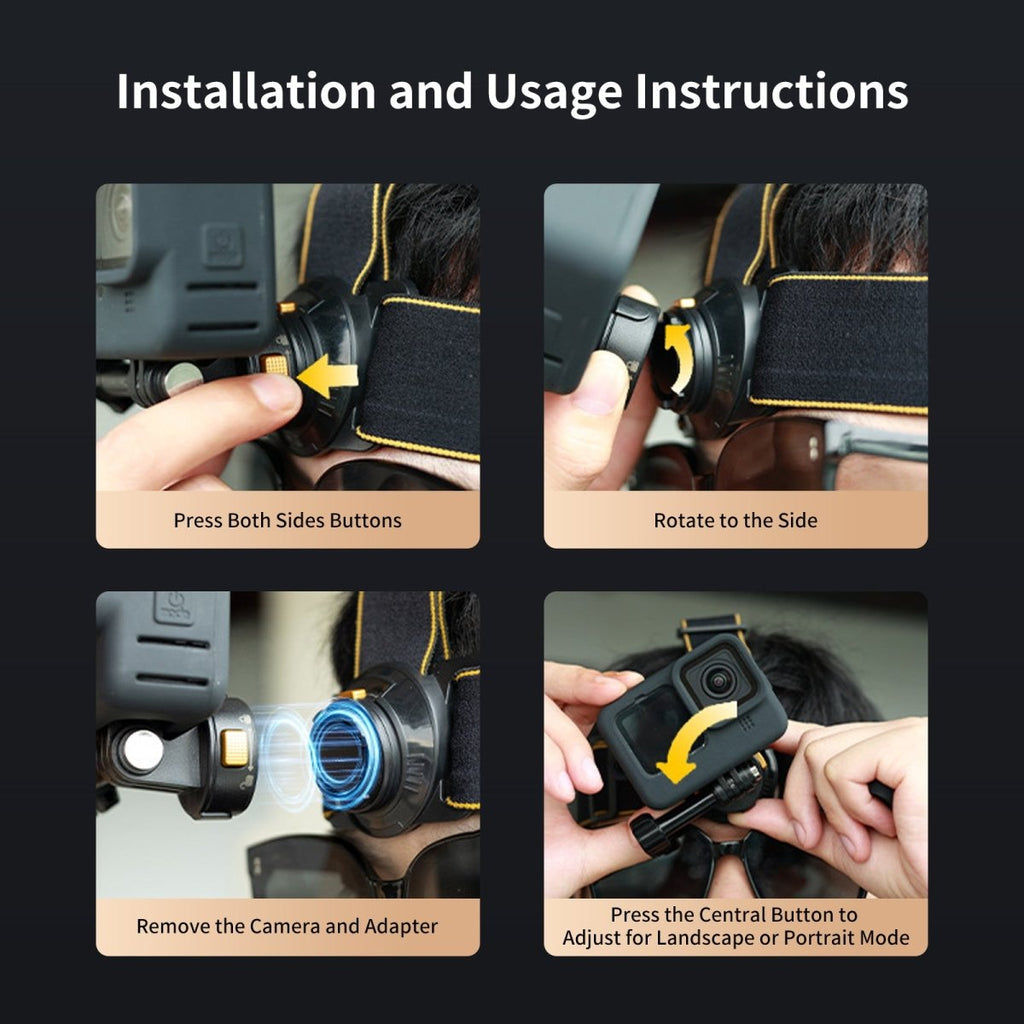 Installation and Usage Instructions

Press Both Sides Buttons

Rotate to the Side

Remove the Camera and Adapter

Press the Central Button to Adjust for Landscape or Portrait Mode