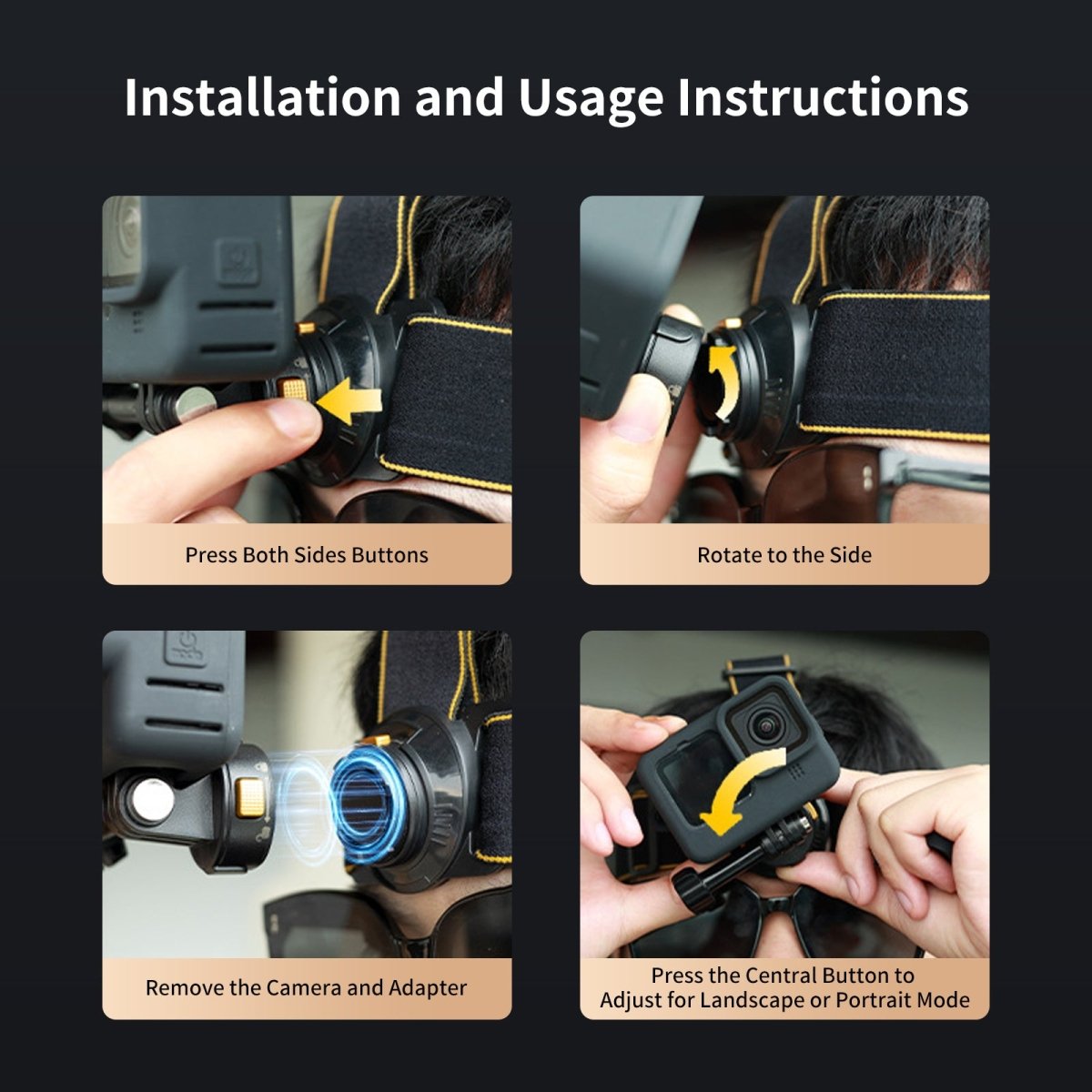 Installation and Usage Instructions

Press Both Sides Buttons

Rotate to the Side

Remove the Camera and Adapter

Press the Central Button to Adjust for Landscape or Portrait Mode