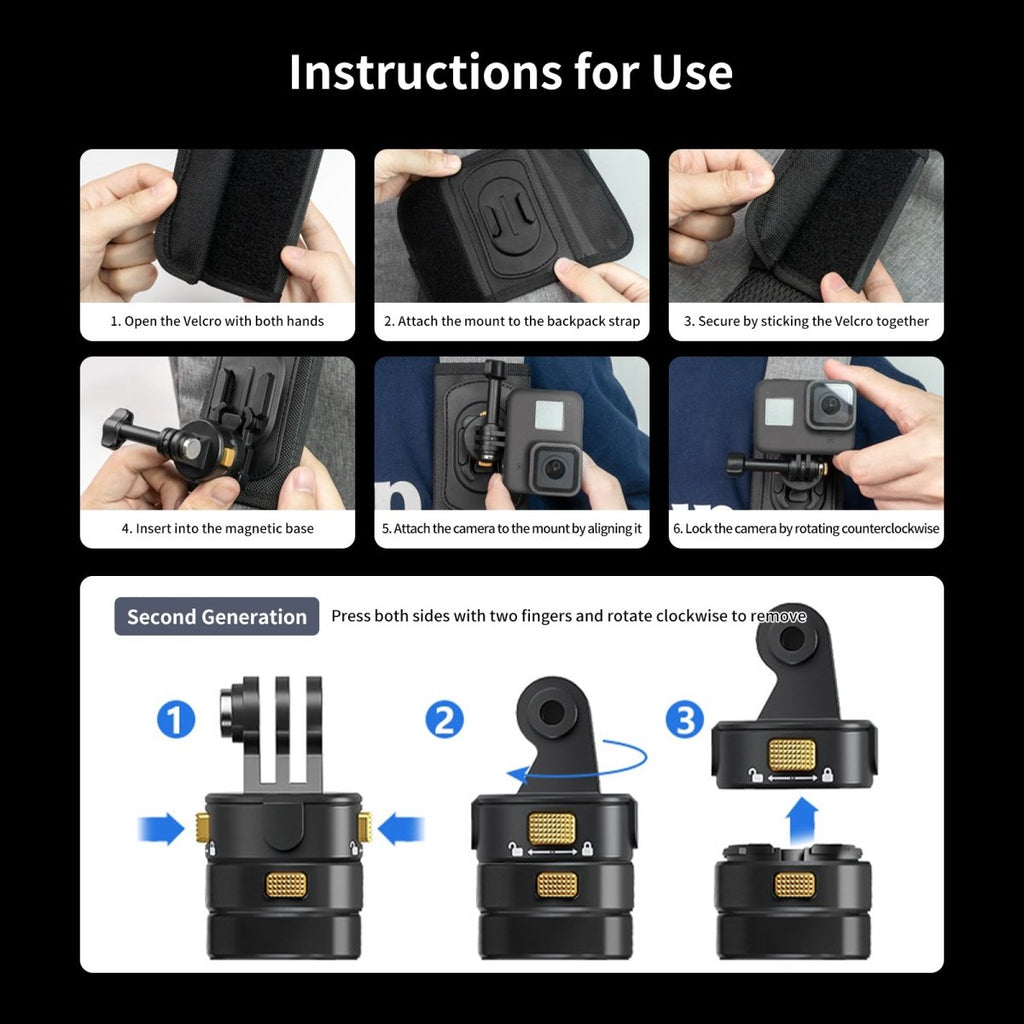 Instructions for Use

1. Open the Velcro with both hands

2. Attach the mount to the backpack strap

3. Secure by sticking the Velcro together

4. Insert into the magnetic base

5. Attach the camera to the mount by aligning it

6. Lock the camera by rotating counterclockwise

Second Generation

Press both sides with two fingers and rotate clockwise to remove

1

2

3