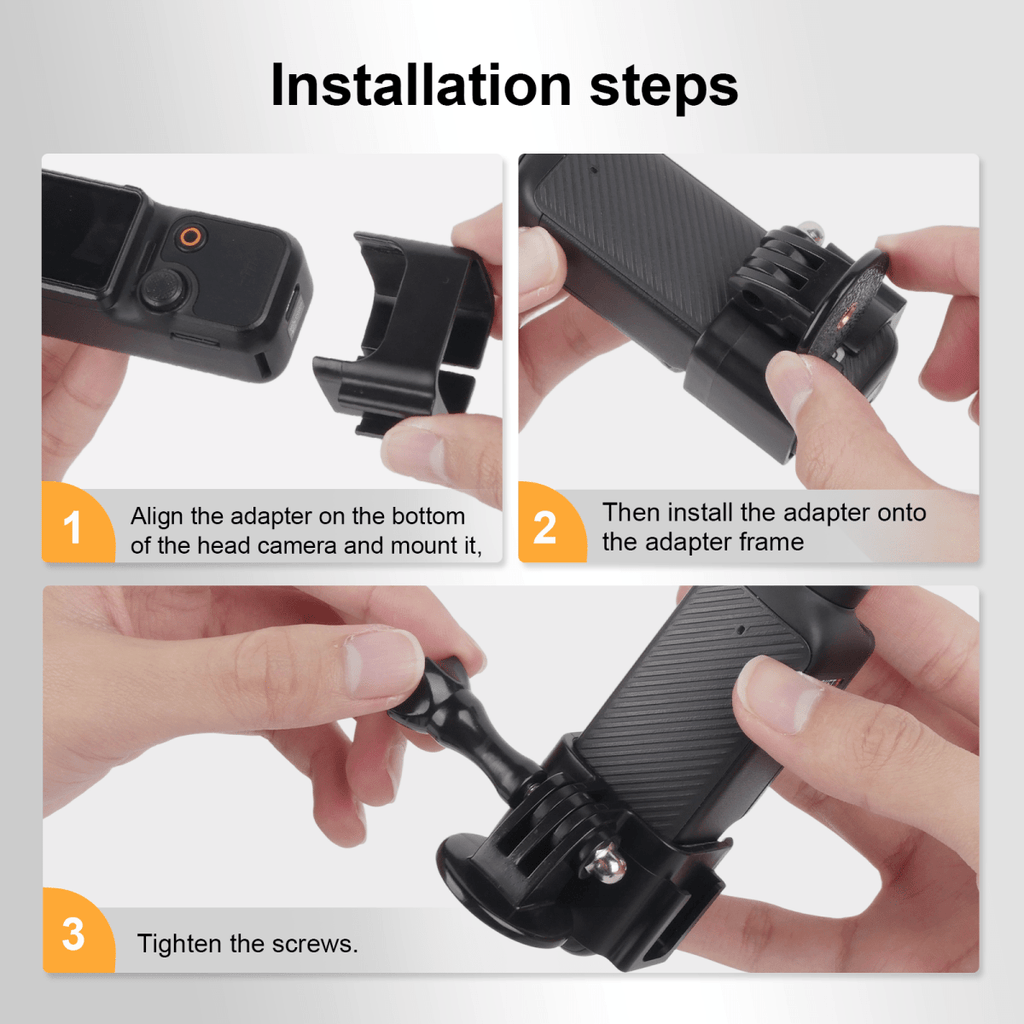 Installation steps

1 Align the adapter on the bottom of the head camera and mount it,

2 Then install the adapter onto the adapter frame

3 Tighten the screws.