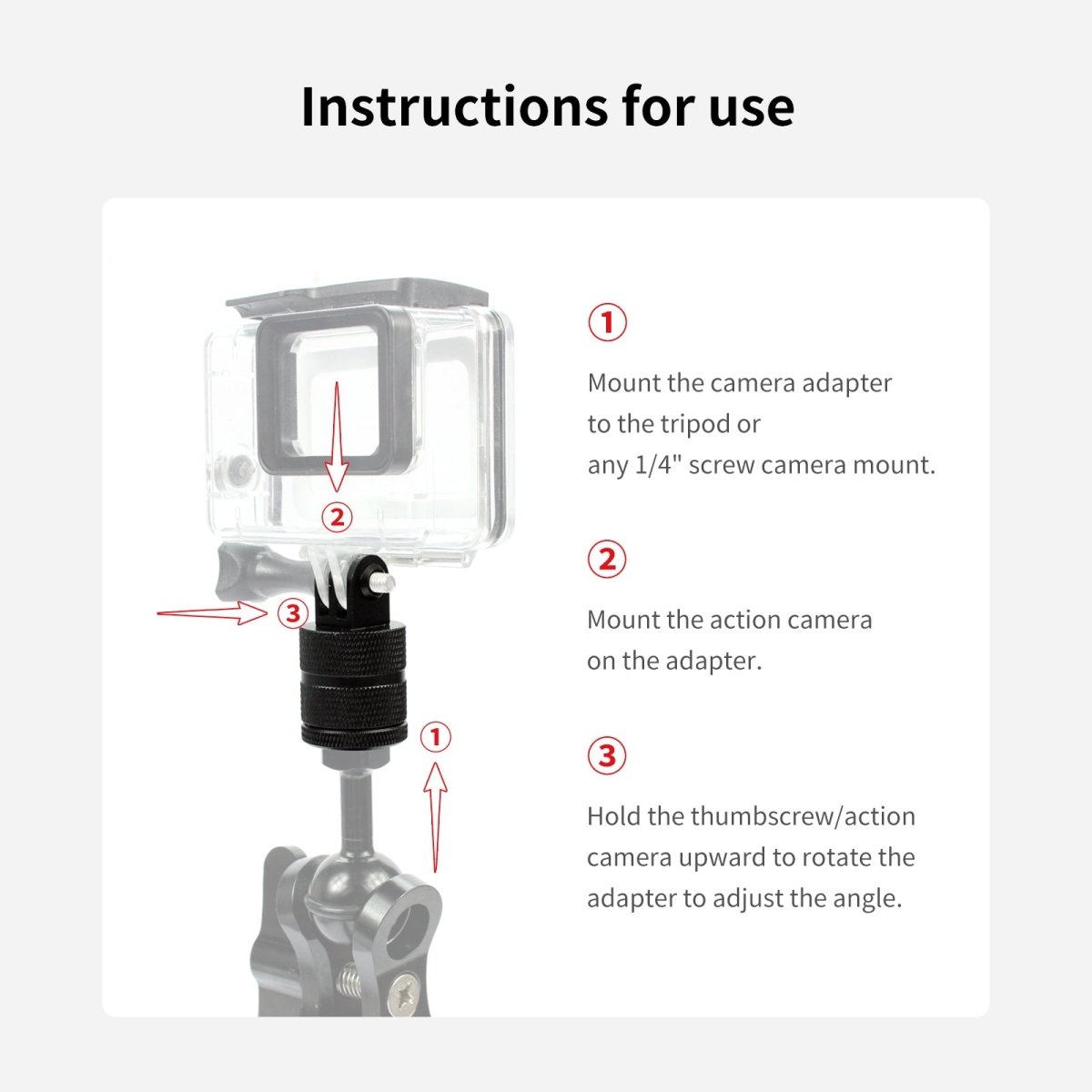 Instructions for use

2

3

1

①

Mount the camera adapter to the tripod or any 1/4" screw camera mount.

②

Mount the action camera on the adapter.

③

Hold the thumbscrew/action camera upward to rotate the adapter to adjust the angle.