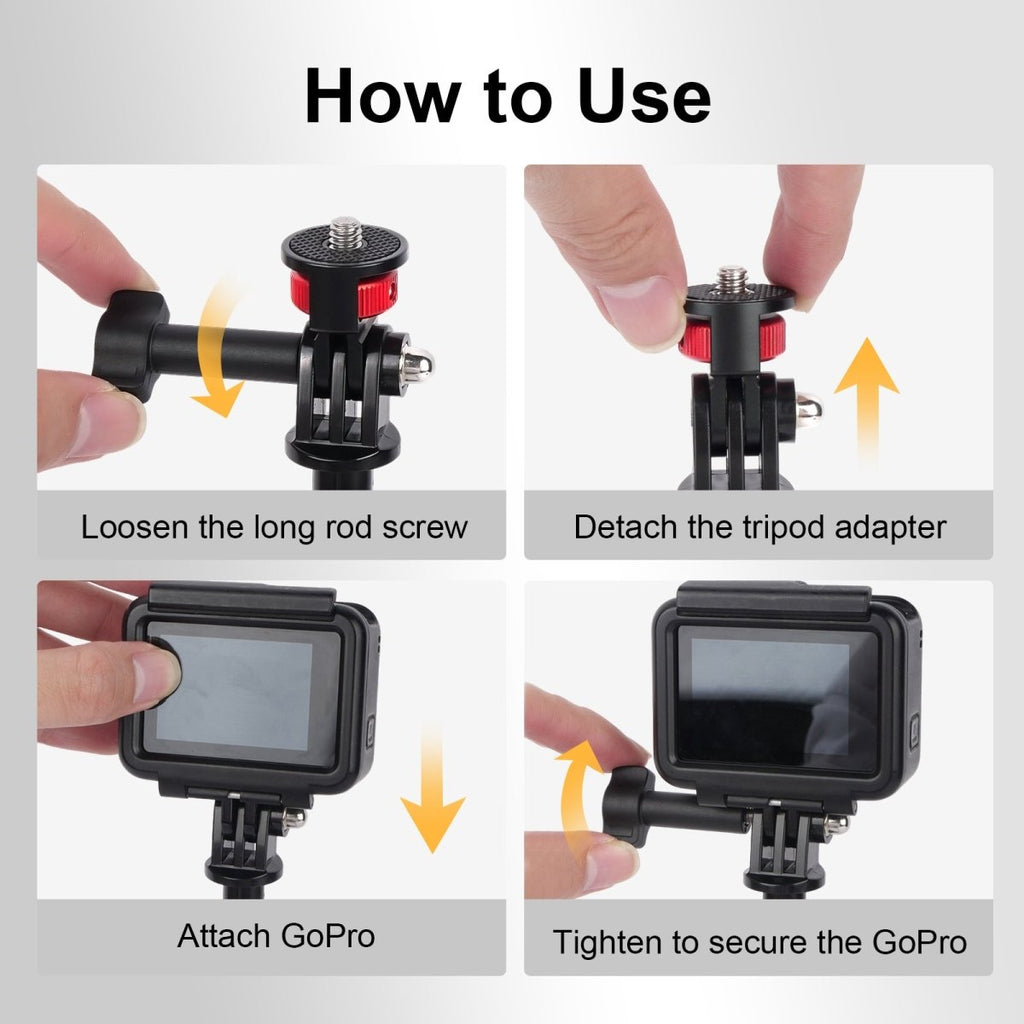 How to Use

Loosen the long rod screw

Detach the tripod adapter

Attach GoPro

Tighten to secure the GoPro