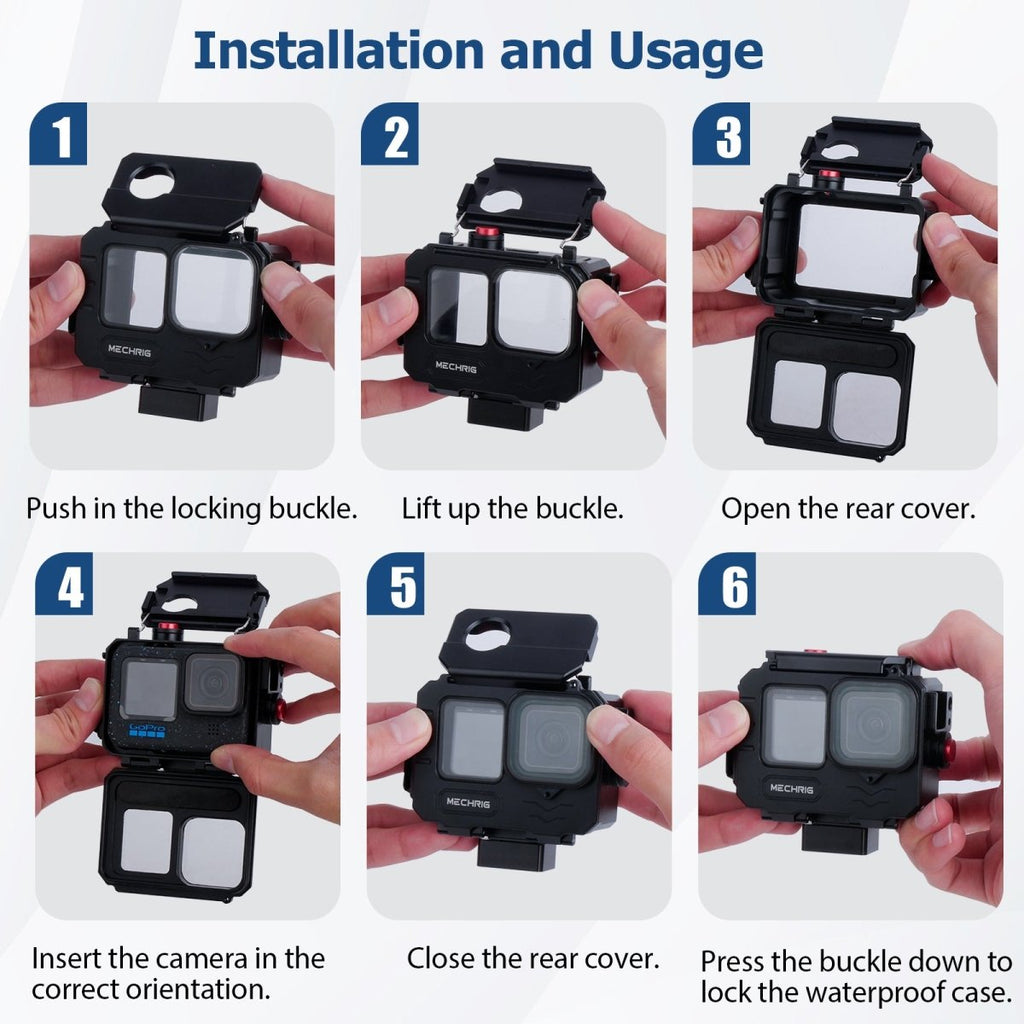 Installation and Usage

1

MECHRIG

Push in the locking buckle.

2

MECHRIG

Lift up the buckle.

3

Open the rear cover.

4

GoPro

Insert the camera in the correct orientation.

5

MECHRIG

Close the rear cover.

6

MECHRIG

Press the buckle down to lock the waterproof case.