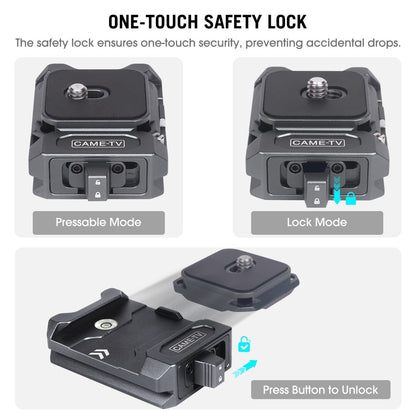 ONE-TOUCH SAFETY LOCK

The safety lock ensures one-touch security, preventing accidental drops.

CAME-TV

Pressable Mode

CAME-TV

Lock Mode

CAME-TV

Press Button to Unlock