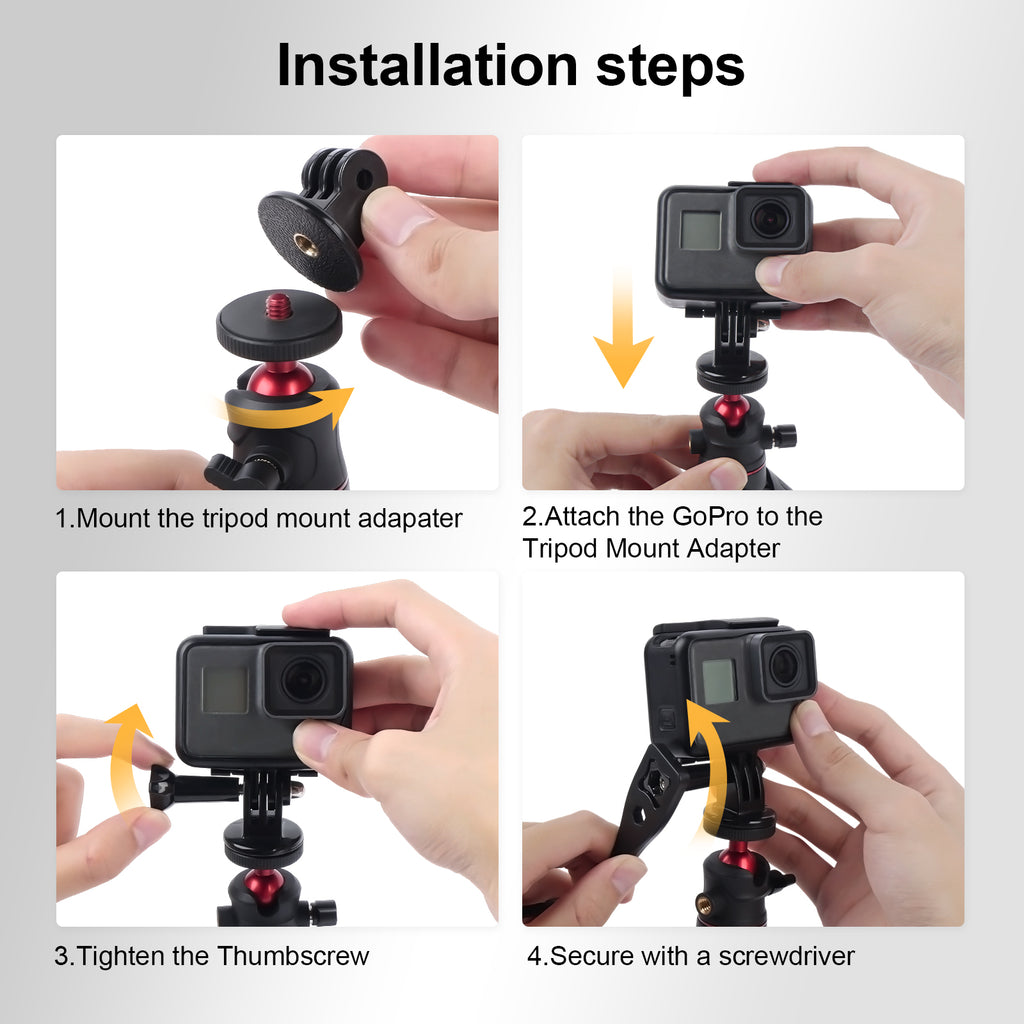 Installation steps

1.Mount the tripod mount adapater

2.Attach the GoPro to the Tripod Mount Adapter

3.Tighten the Thumbscrew

4.Secure with a screwdriver