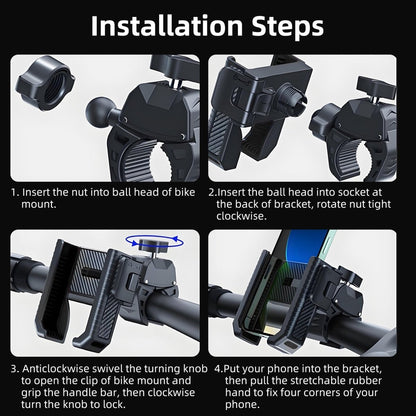 Installation Steps

1. Insert the nut into ball head of bike mount.

2.Insert the ball head into socket at the back of bracket, rotate nut tight clockwise.

3. Anticlockwise swivel the turning knob to open the clip of bike mount and grip the handle bar, then clockwise turn the knob to lock.

4.Put your phone into the bracket, then pull the stretchable rubber hand to fix four corners of your phone.