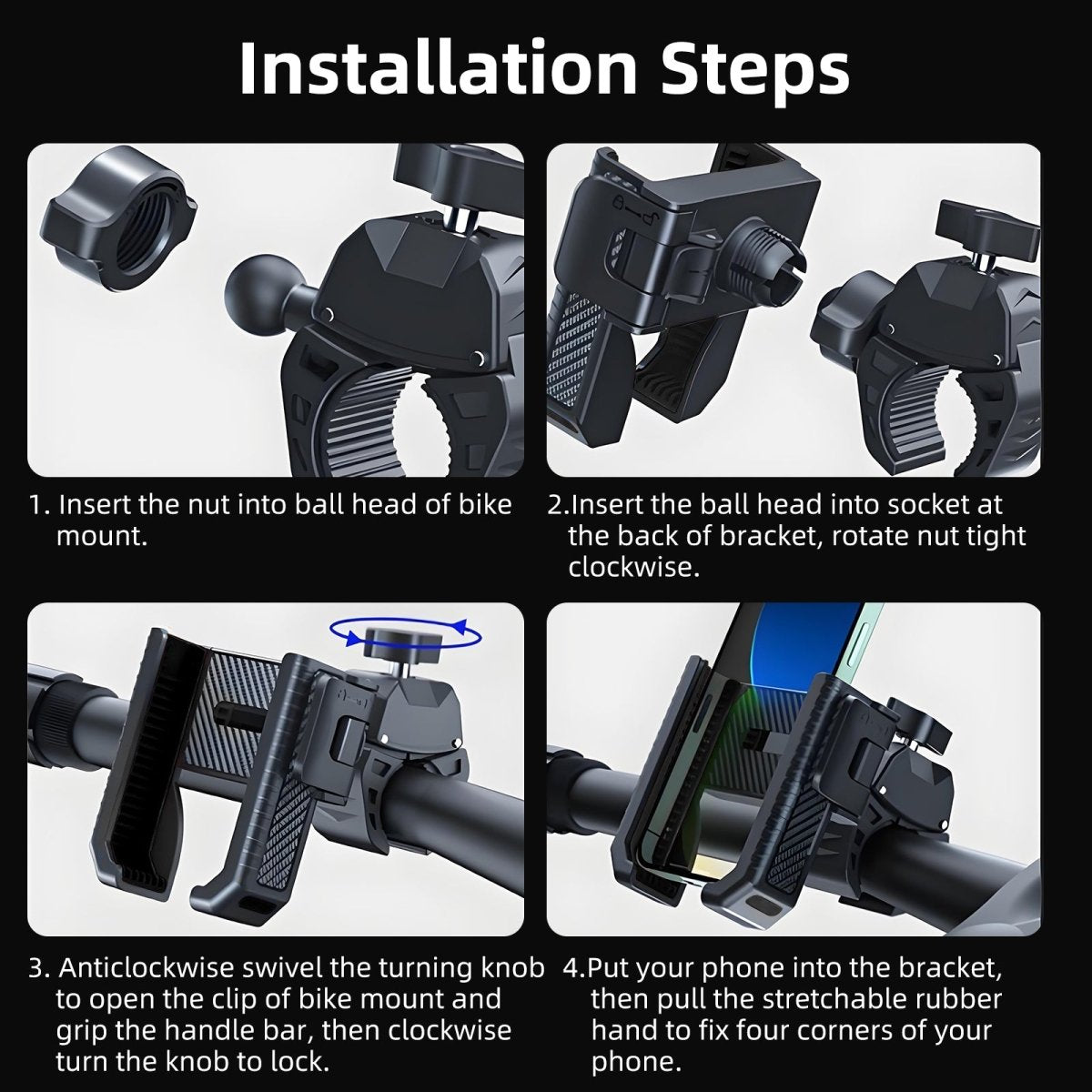 Installation Steps

1. Insert the nut into ball head of bike mount.

2.Insert the ball head into socket at the back of bracket, rotate nut tight clockwise.

3. Anticlockwise swivel the turning knob to open the clip of bike mount and grip the handle bar, then clockwise turn the knob to lock.

4.Put your phone into the bracket, then pull the stretchable rubber hand to fix four corners of your phone.